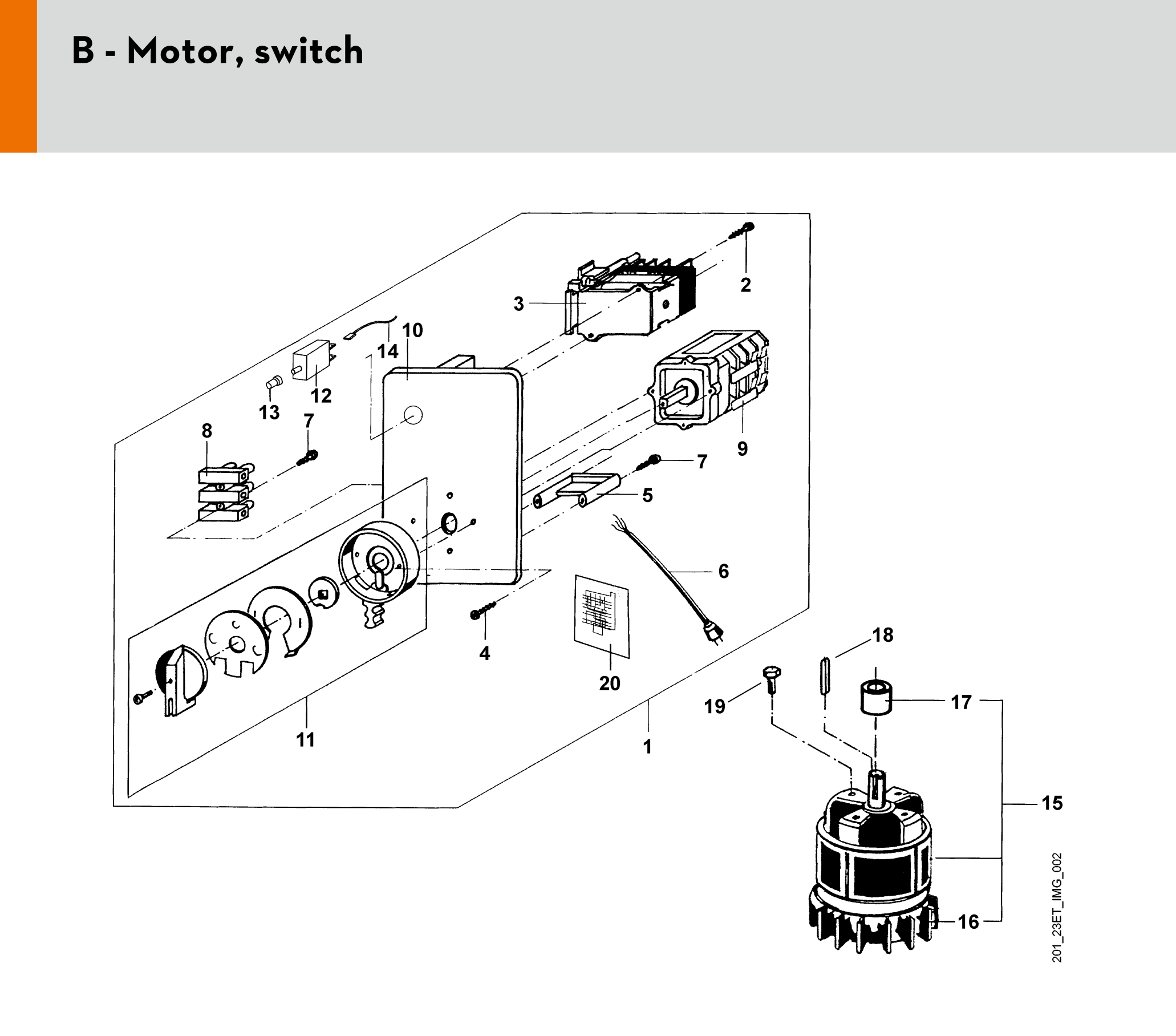 B - Motor, switch

2
3
10
14
12
13
7
8
9
7
5
6
4
20
11
1
18
19
17
15
16
201_23ET_IMG_002